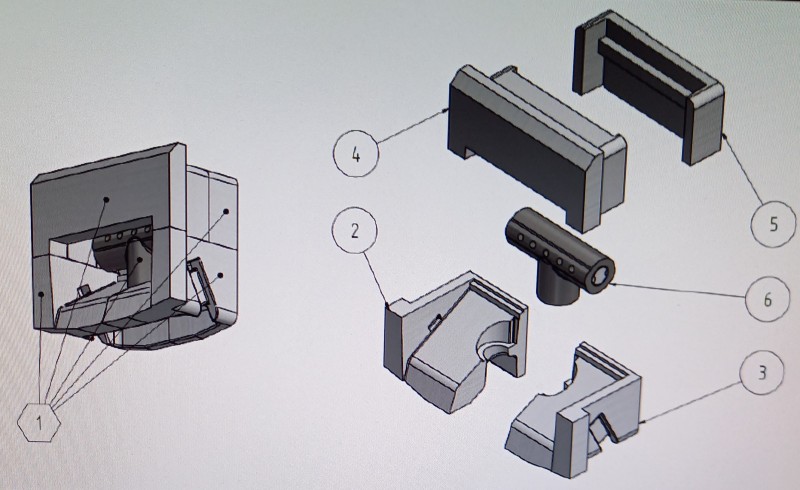 4

5

2

6

3

1